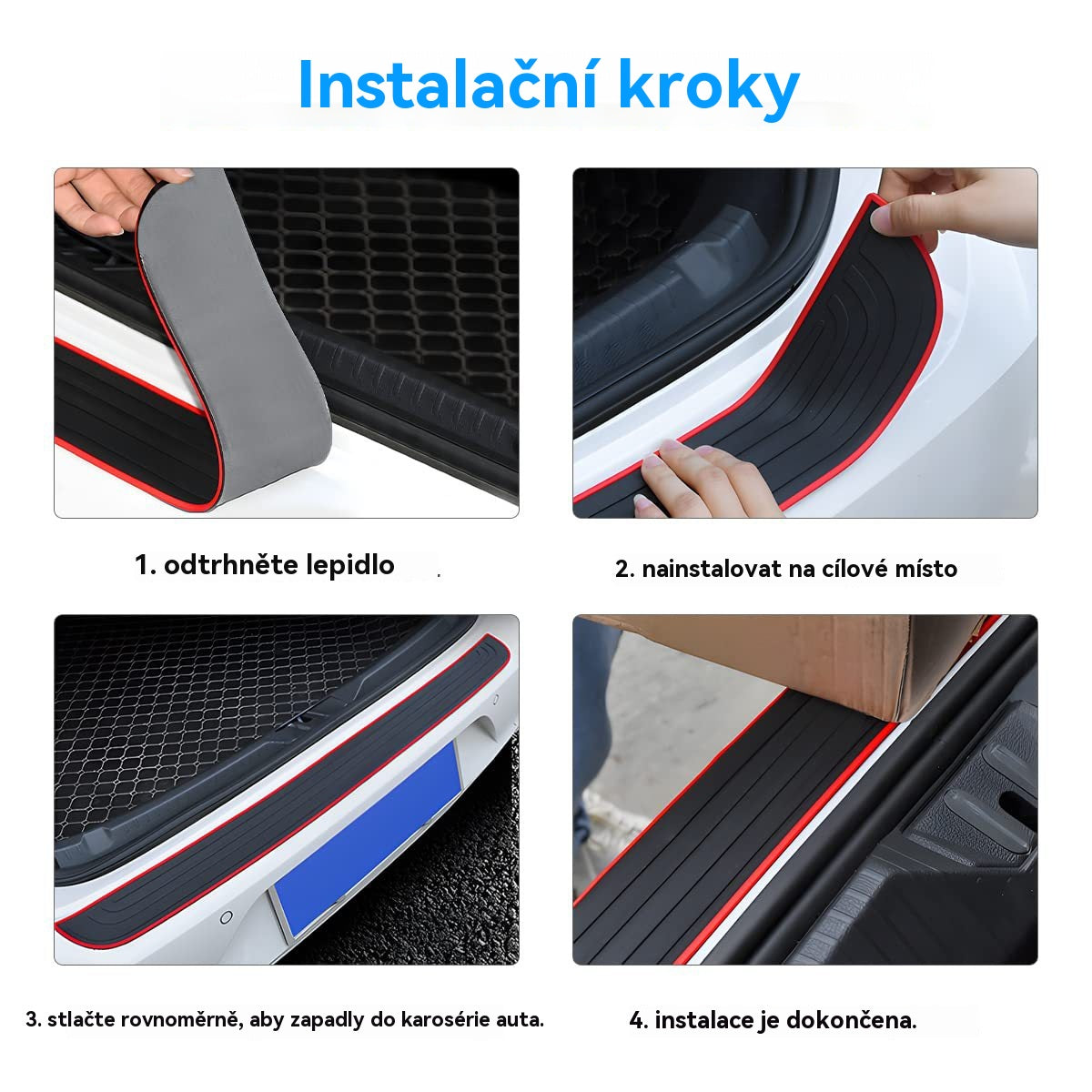 Instalační kroky

1. odtrhněte lepidlo

2. nainstalovat na cílové místo

3. stlačte rovnoměrně, aby zapadly do karosérie auta.

4. instalace je dokončena.