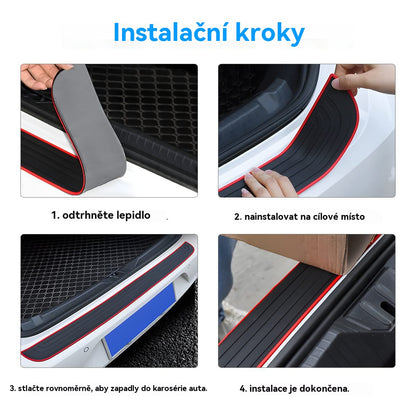 Instalační kroky

1. odtrhněte lepidlo

2. nainstalovat na cílové místo

3. stlačte rovnoměrně, aby zapadly do karosérie auta.

4. instalace je dokončena.