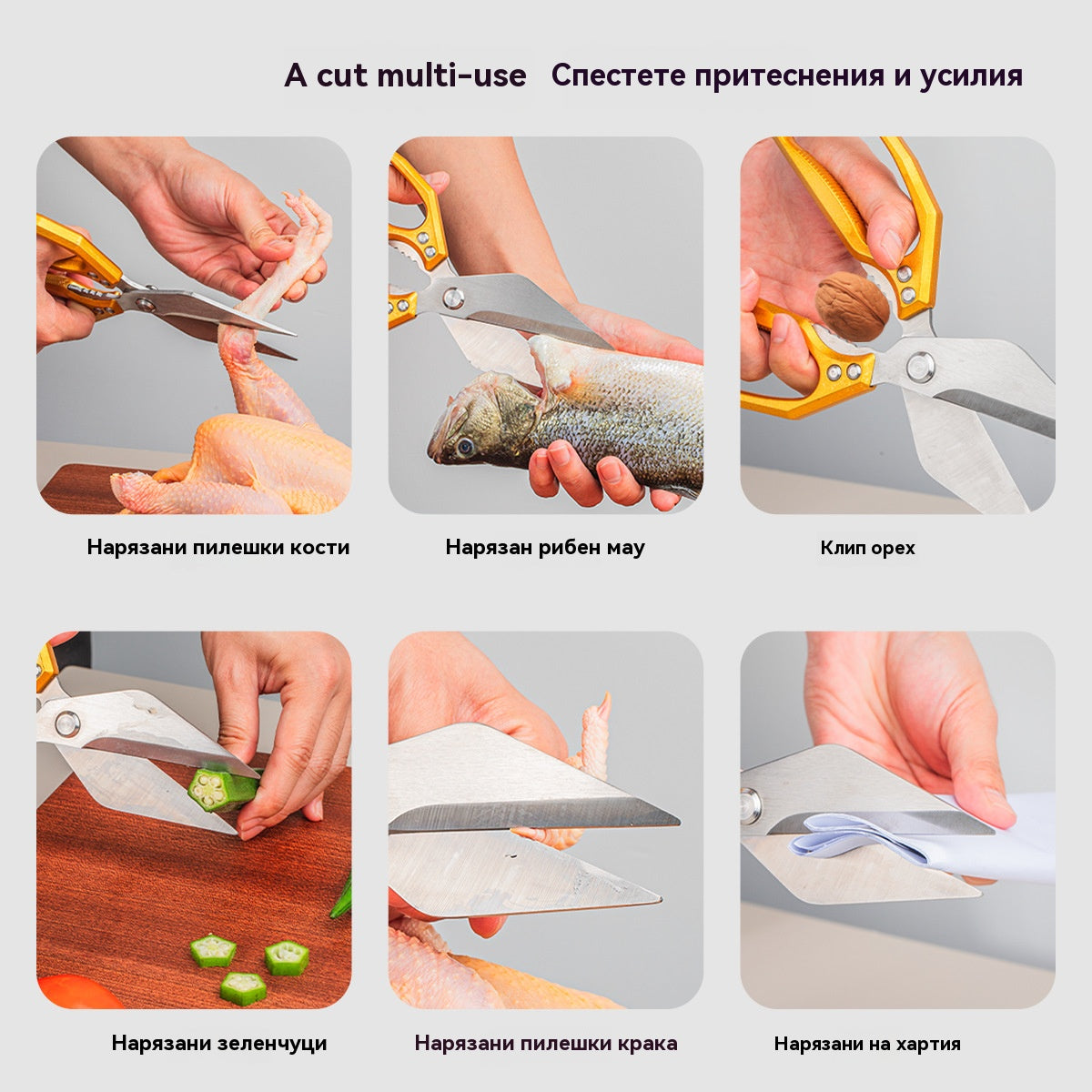 A cut multi-use Спестете притеснения и усилия

Нарязани пилешки кости

Нарязан рибен мау

Клип орех

Нарязани зеленчуци

Нарязани пилешки крака

Нарязани на хартия