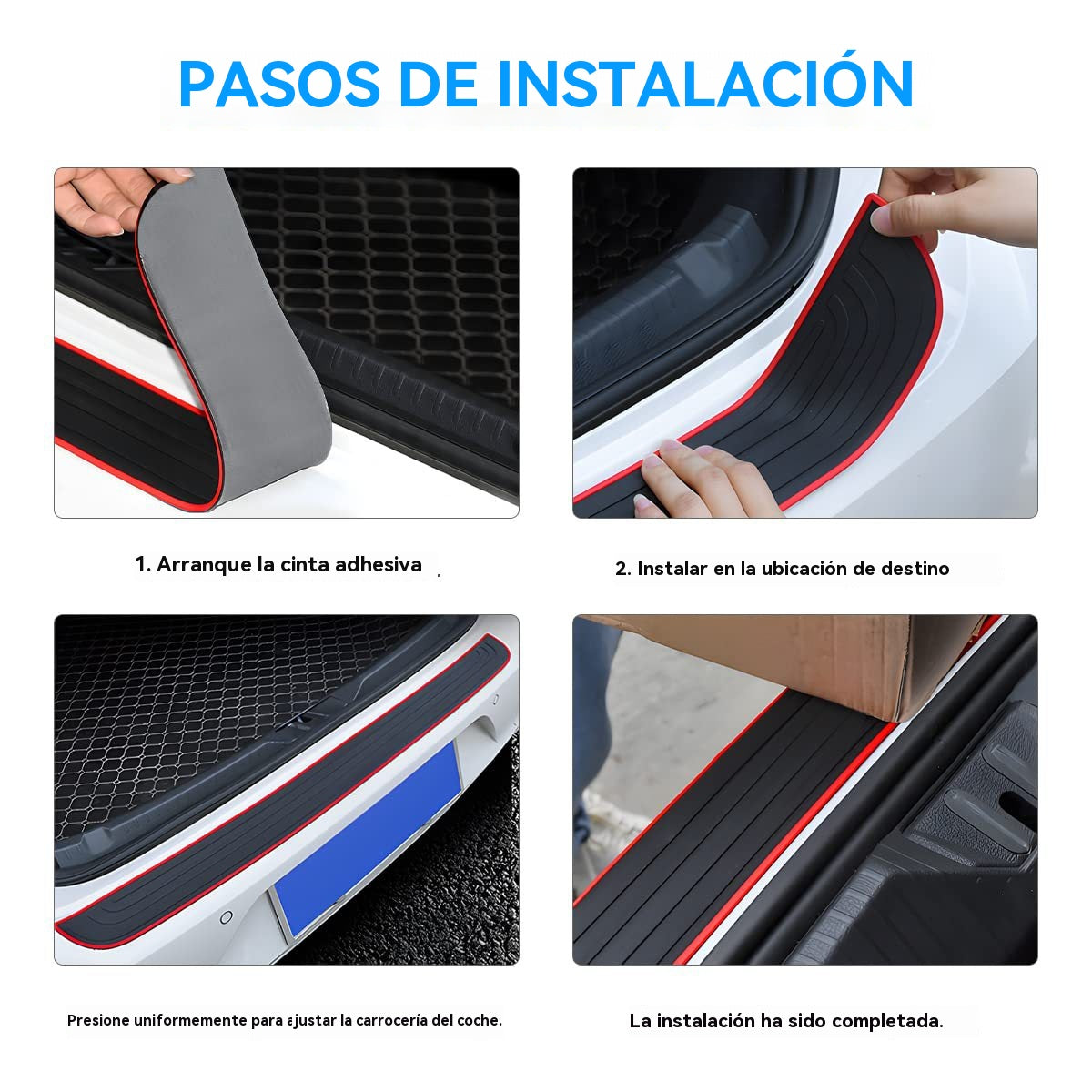 PASOS DE INSTALACIÓN

1. Arranque la cinta adhesiva

2. Instalar en la ubicación de destino

Presione uniformemente para ajustar la carrocería del coche.

La instalación ha sido completada.